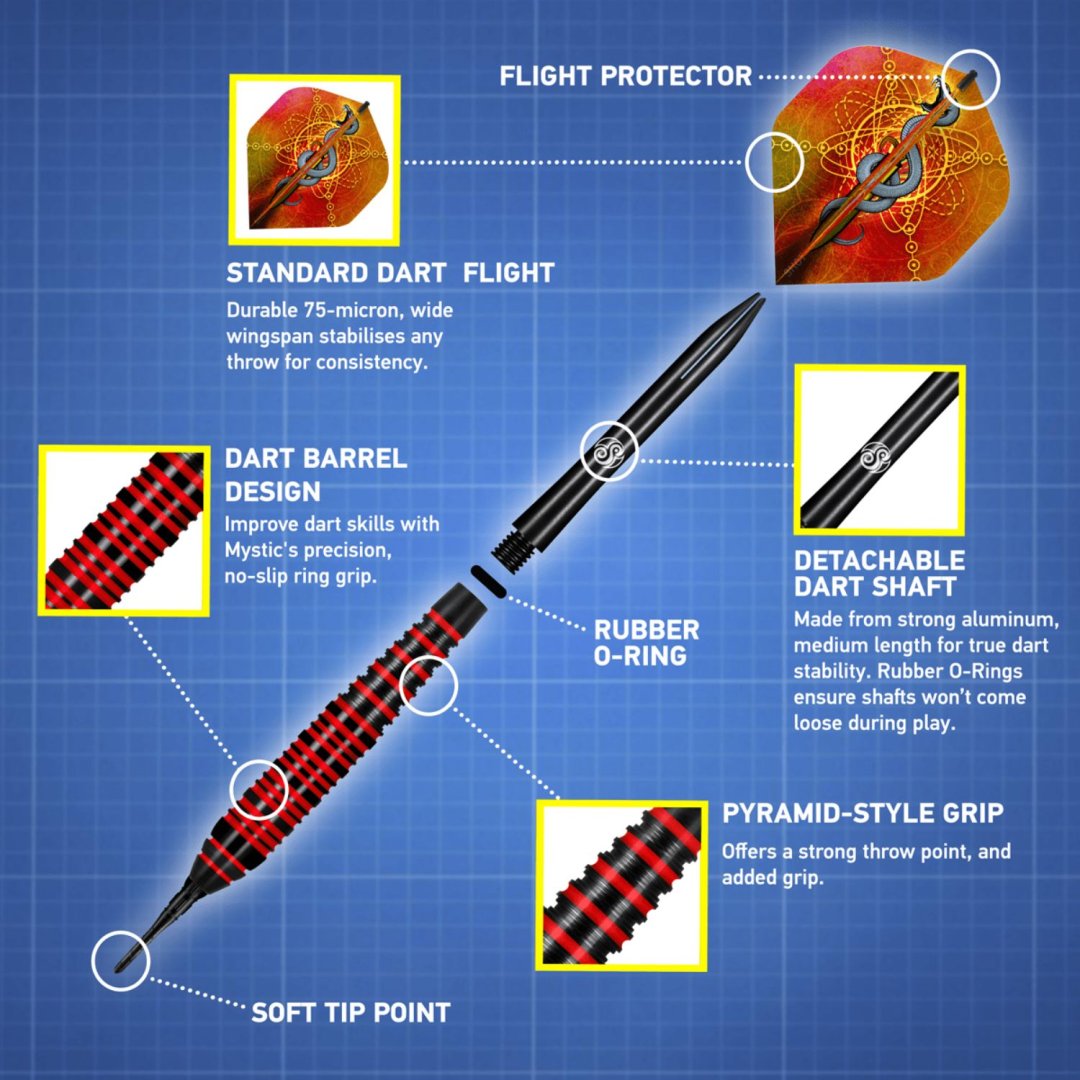 FLIGHT PROTECTOR

STANDARD DART FLIGHT

Durable 75-micron, wide wingspan stabilises any throw for consistency.

DART BARREL DESIGN

Improve dart skills with Mystic's precision, no-slip ring grip.

DETACHABLE DART SHAFT

Made from strong aluminum, medium length for true dart stability. Rubber O-Rings ensure shafts won't come loose during play.

RUBBER O-RING

PYRAMID-STYLE GRIP

Offers a strong throw point, and added grip.

SOFT TIP POINT